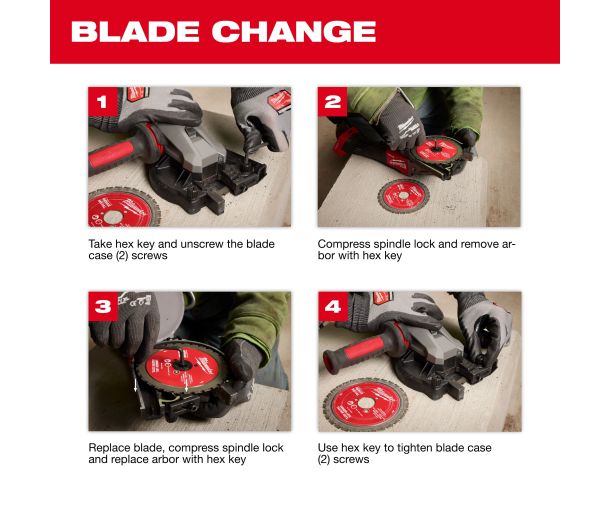 BLADE CHANGE

1

Take hex key and unscrew the blade case (2) screws

2

Compress spindle lock and remove arbor with hex key

3

Replace blade, compress spindle lock and replace arbor with hex key

4

Use hex key to tighten blade case (2) screws